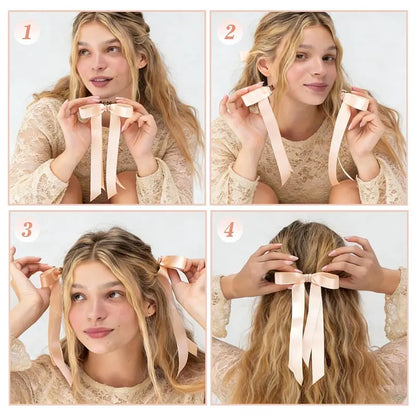 1

2

3

4