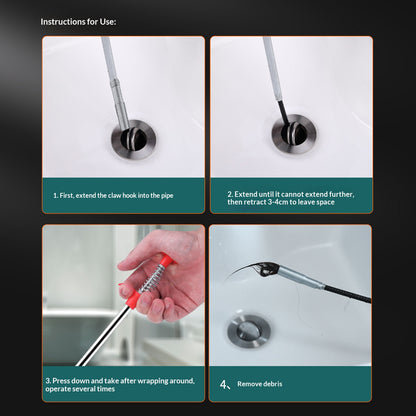 Instructions for Use:

1. First, extend the claw hook into the pipe

2. Extend until it cannot extend further, then retract 3-4cm to leave space

3. Press down and take after wrapping around, operate several times

4、 Remove debris